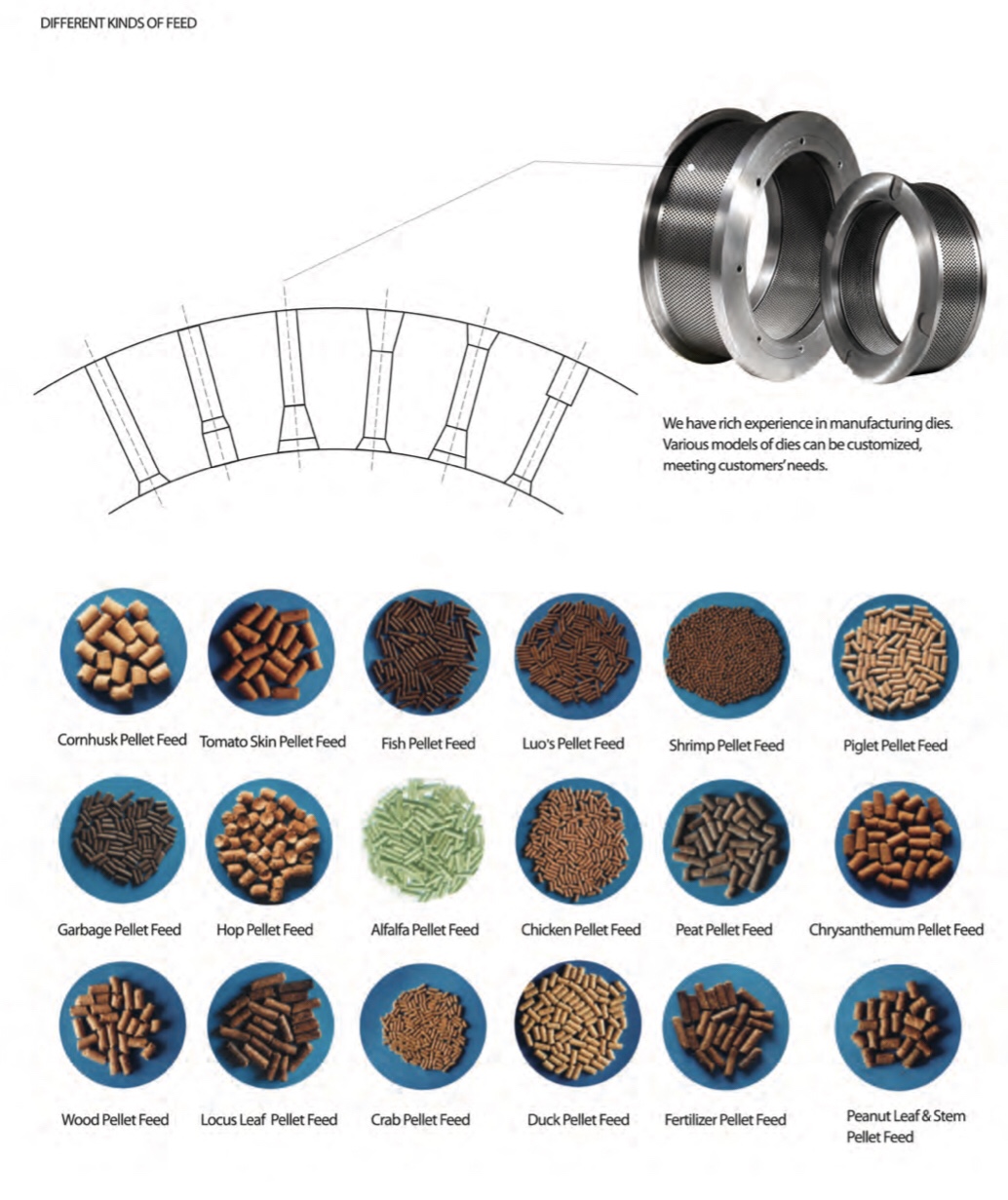 DIFFERENT KINDS OF FEED

We have rich experience in manufacturing dies. Various models of dies can be customized, meeting customers' needs.

Cornhusk Pellet Feed
Tomato Skin Pellet Feed
Fish Pellet Feed
Luo's Pellet Feed
Shrimp Pellet Feed
Piglet Pellet Feed

Garbage Pellet Feed
Hop Pellet Feed
Alfalfa Pellet Feed
Chicken Pellet Feed
Peat Pellet Feed
Chrysanthemum Pellet Feed

Wood Pellet Feed
Locus Leaf Pellet Feed
Crab Pellet Feed
Duck Pellet Feed
Fertilizer Pellet Feed
Peanut Leaf & Stem Pellet Feed